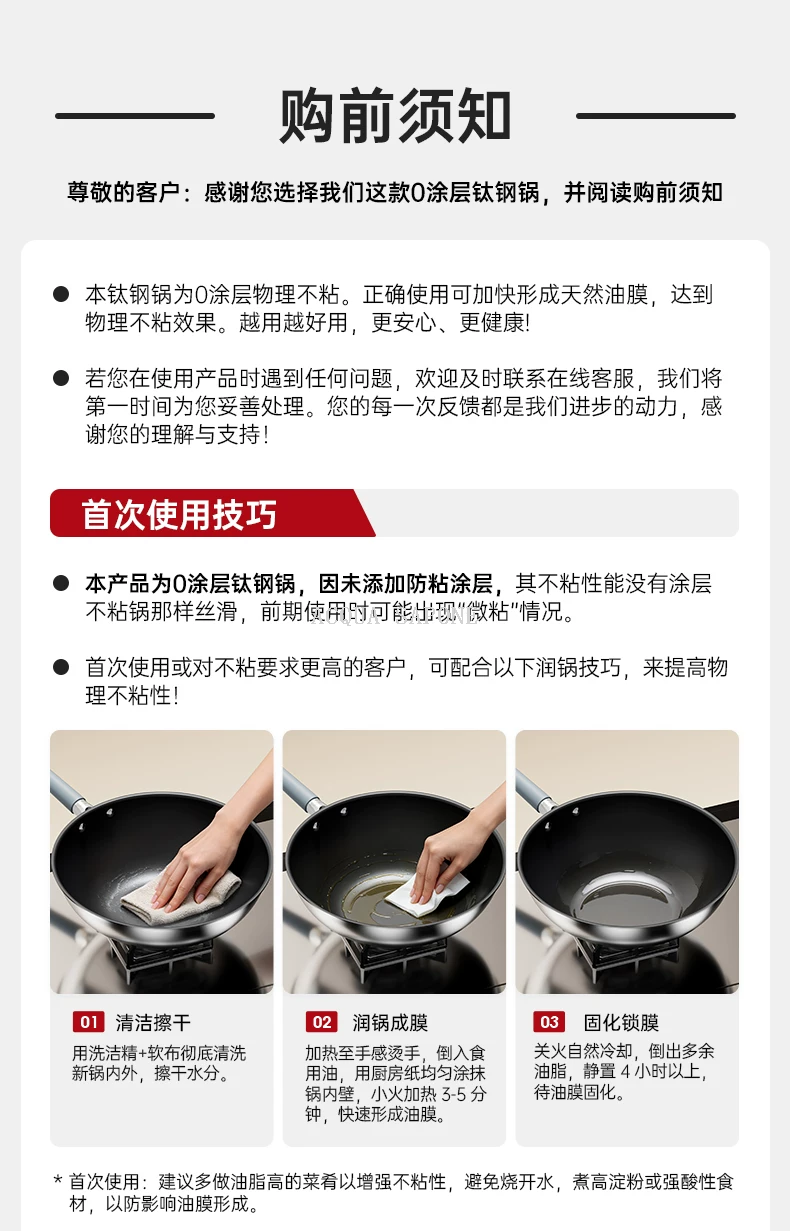 购前须知

尊敬的客户：感谢您选择我们这款0涂层钛钢锅，并阅读购前须知

● 本钛钢锅为0涂层物理不粘。正确使用可加快形成天然油膜，达到物理不粘效果。越用越好用，更安心、更健康!

● 若您在使用产品时遇到任何问题，欢迎及时联系在线客服，我们将第一时间为您妥善处理。您的每一次反馈都是我们进步的动力，感谢您的理解与支持！

首次使用技巧

● 本产品为0涂层钛钢锅，因未添加防粘涂层，其不粘性能没有涂层不粘锅那样丝滑，前期使用时可能出现"微粘"情况。

● 首次使用或对不粘要求更高的客户，可配合以下润锅技巧，来提高物理不粘性！

01 清洁擦干
用洗洁精+软布彻底清洗新锅内外，擦干水分。

02 润锅成膜
加热至手感烫手，倒入食用油，用厨房纸均匀涂抹锅内壁，小火加热 3-5 分钟，快速形成油膜。

03 固化锁膜
关火自然冷却，倒出多余油脂，静置 4 小时以上，待油膜固化。

* 首次使用：建议多做油脂高的菜肴以增强不粘性，避免烧开水，煮高淀粉或强酸性食材，以防影响油膜形成。